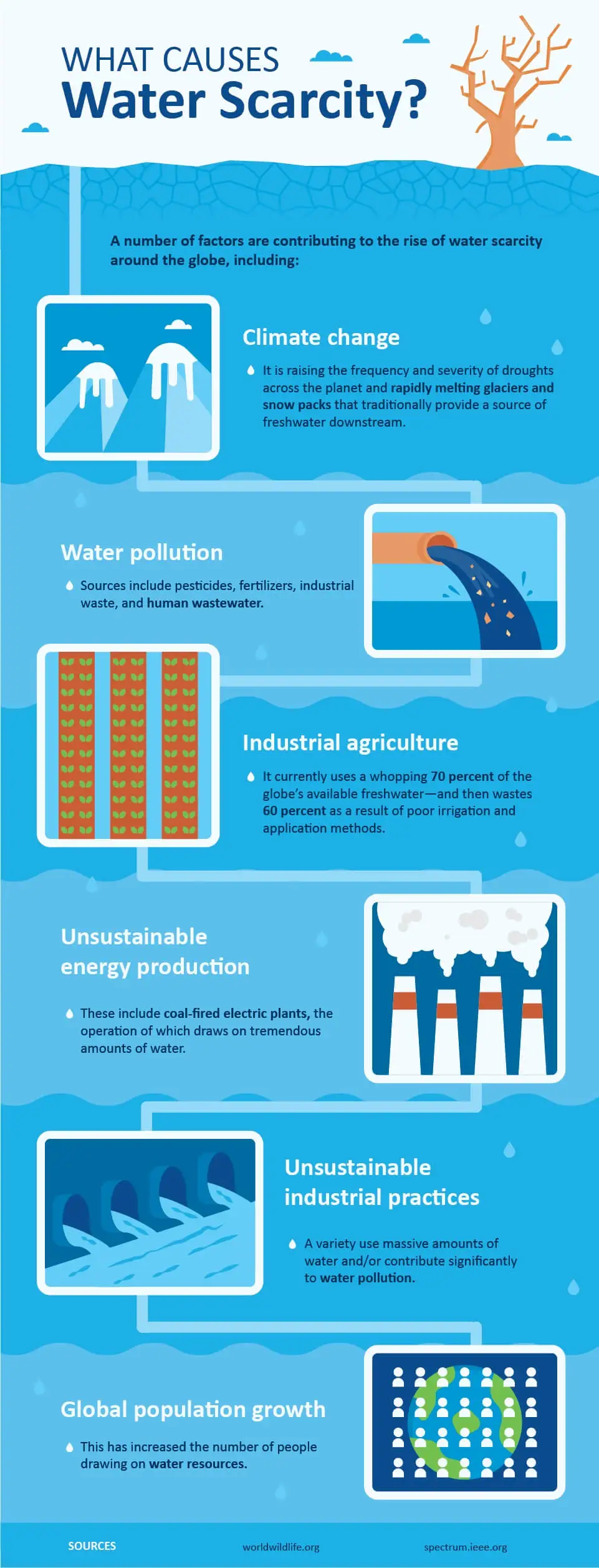 WHAT CAUSES
Water Scarcity?

A number of factors are contributing to the rise of water scarcity around the globe, including:

Climate change

It is raising the frequency and severity of droughts across the planet and rapidly melting glaciers and snow packs that traditionally provide a source of freshwater downstream.

Water pollution

Sources include pesticides, fertilizers, industrial waste, and human wastewater.

Industrial agriculture

It currently uses a whopping 70 percent of the globe's available freshwater—and then wastes 60 percent as a result of poor irrigation and application methods.

Unsustainable energy production

These include coal-fired electric plants, the operation of which draws on tremendous amounts of water.

Unsustainable industrial practices

A variety use massive amounts of water and/or contribute significantly to water pollution.

Global population growth

This has increased the number of people drawing on water resources.

SOURCES worldwildlife.org spectrum.ieee.org